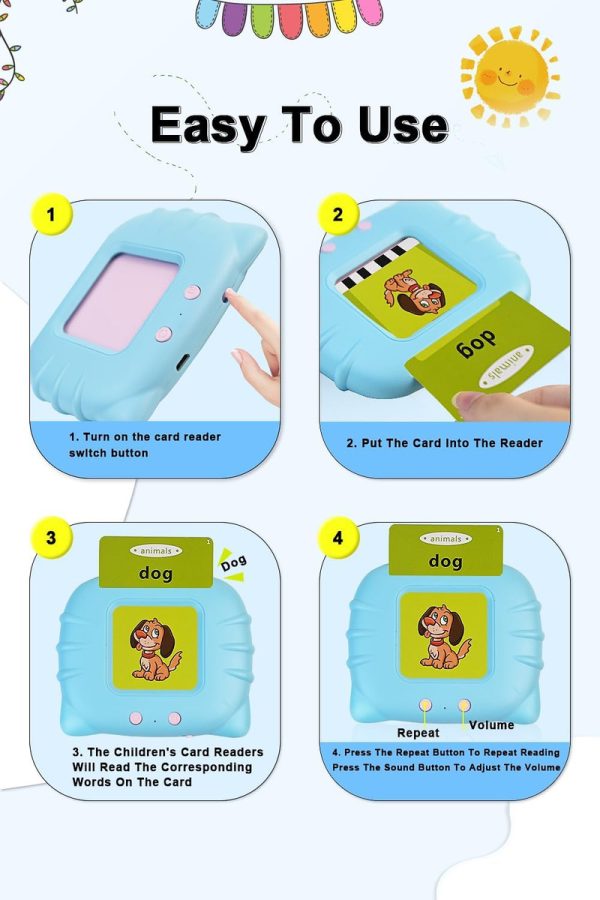 Easy To Use

1

1. Turn on the card reader switch button

2

dog

animals

2. Put The Card Into The Reader

3

animals

dog

Dog

3. The Children's Card Readers Will Read The Corresponding Words On The Card

4

animals

dog

Repeat

Volume

4. Press The Repeat Button To Repeat Reading
Press The Sound Button To Adjust The Volume